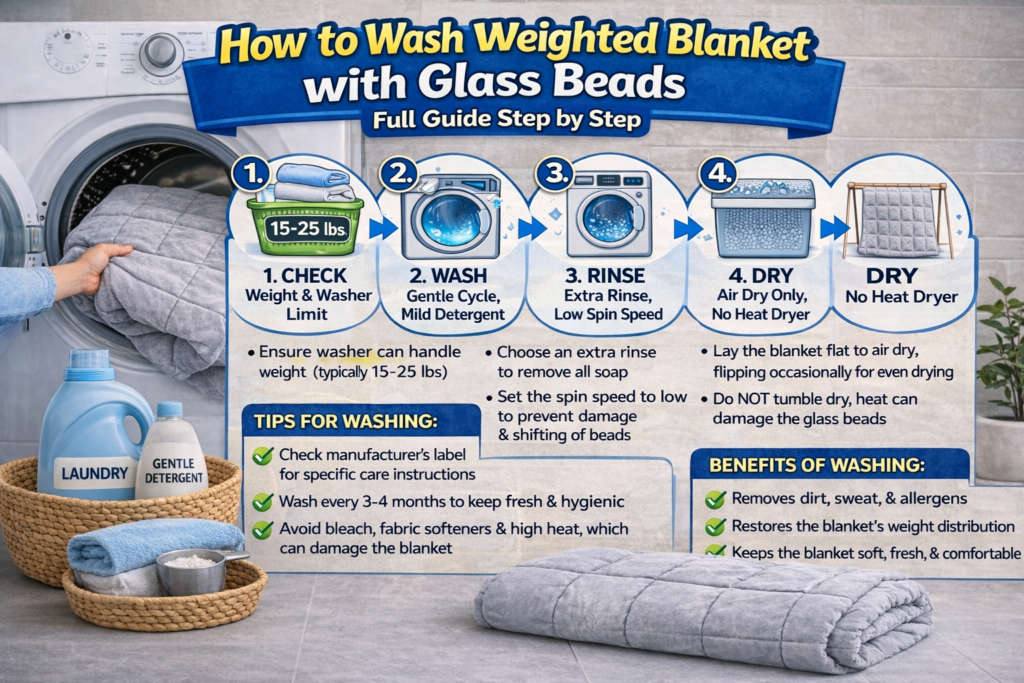 How to Wash Weighted Blanket with Glass Beads

Full Guide Step by Step

1.

15-25 lbs.

1. CHECK
Weight & Washer Limit

2.

2. WASH
Gentle Cycle, Mild Detergent

3.

3. RINSE
Extra Rinse, Low Spin Speed

4.

4. DRY
Air Dry Only, No Heat Dryer

DRY
No Heat Dryer

• Ensure washer can handle weight (typically 15-25 lbs)

• Choose an extra rinse to remove all soap

• Set the spin speed to low to prevent damage & shifting of beads

• Lay the blanket flat to air dry, flipping occasionally for even drying

• Do NOT tumble dry, heat can damage the glass beads

TIPS FOR WASHING:

Check manufacturer's label for specific care instructions

Wash every 3-4 months to keep fresh & hygienic

Avoid bleach, fabric softeners & high heat, which can damage the blanket

BENEFITS OF WASHING:

Removes dirt, sweat, & allergens

Restores the blanket's weight distribution

Keeps the blanket soft, fresh, & comfortable

LAUNDRY

GENTLE DETERGENT